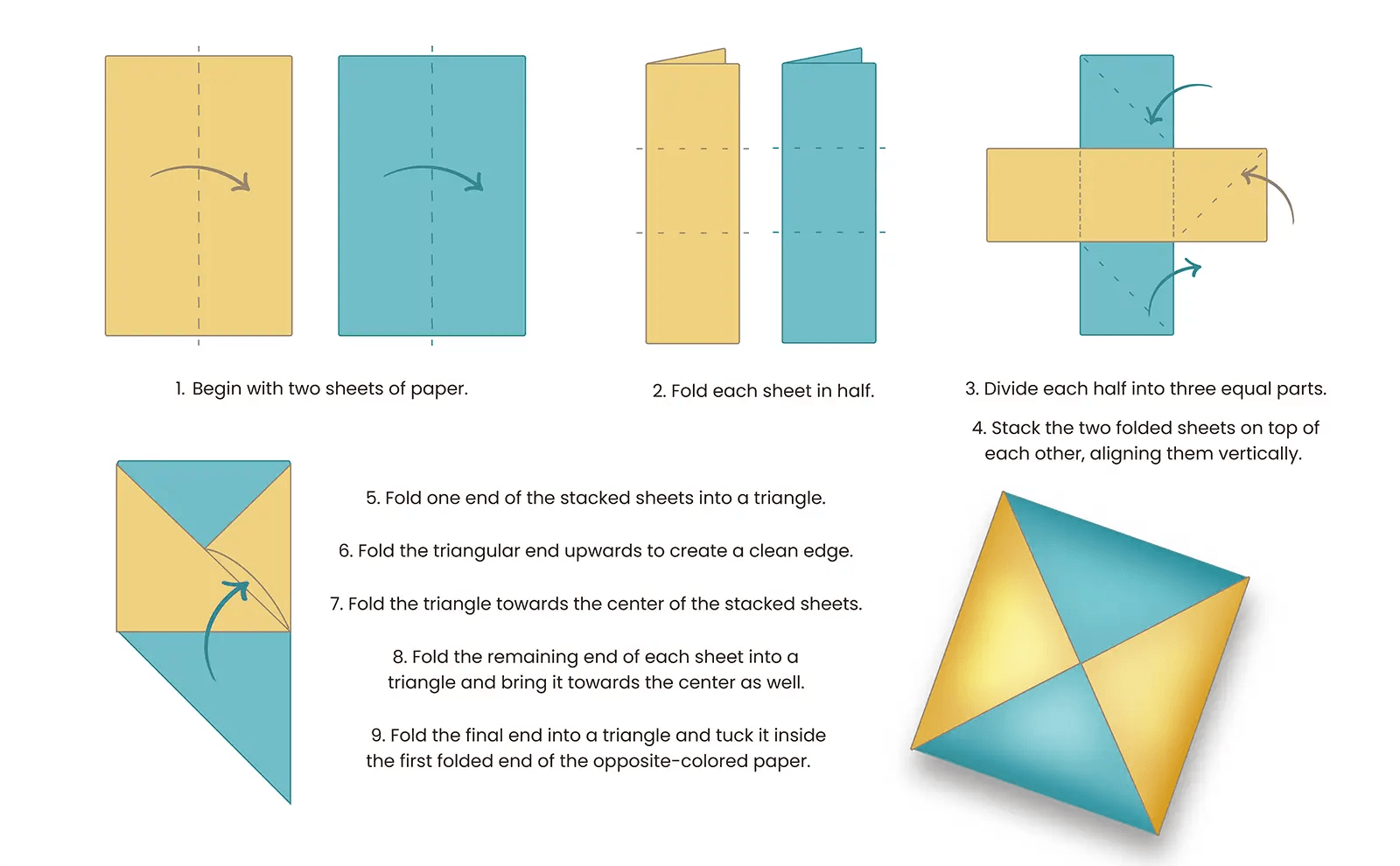 1. Begin with two sheets of paper.

2. Fold each sheet in half.

3. Divide each half into three equal parts.

4. Stack the two folded sheets on top of each other, aligning them vertically.

5. Fold one end of the stacked sheets into a triangle.

6. Fold the triangular end upwards to create a clean edge.

7. Fold the triangle towards the center of the stacked sheets.

8. Fold the remaining end of each sheet into a triangle and bring it towards the center as well.

9. Fold the final end into a triangle and tuck it inside the first folded end of the opposite-colored paper.