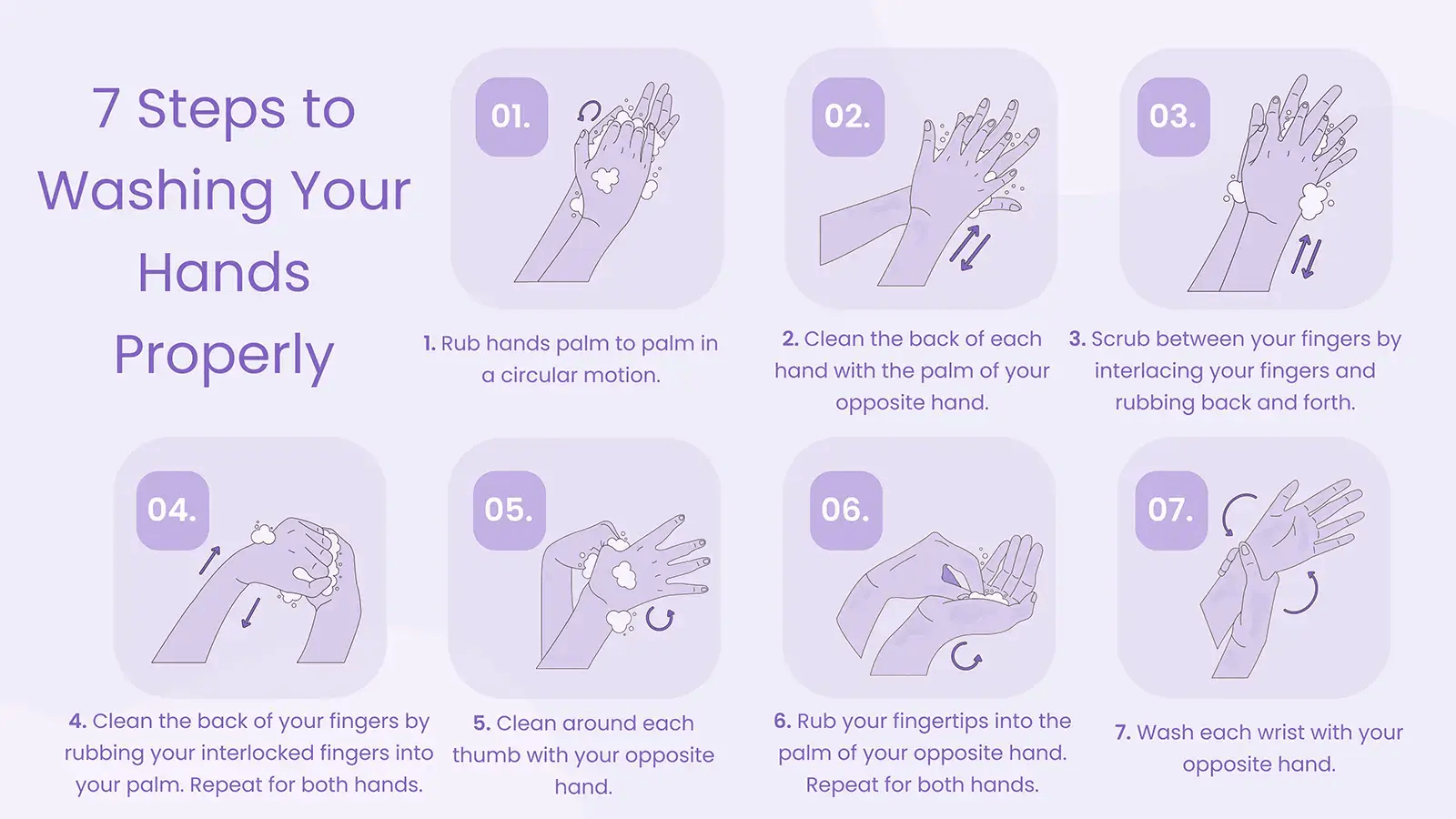 7 Steps to Washing Your Hands Properly

01.

1. Rub hands palm to palm in a circular motion.

02.

2. Clean the back of each hand with the palm of your opposite hand.

03.

3. Scrub between your fingers by interlacing your fingers and rubbing back and forth.

04.

4. Clean the back of your fingers by rubbing your interlocked fingers into your palm. Repeat for both hands.

05.

5. Clean around each thumb with your opposite hand.

06.

6. Rub your fingertips into the palm of your opposite hand. Repeat for both hands.

07.

7. Wash each wrist with your opposite hand.